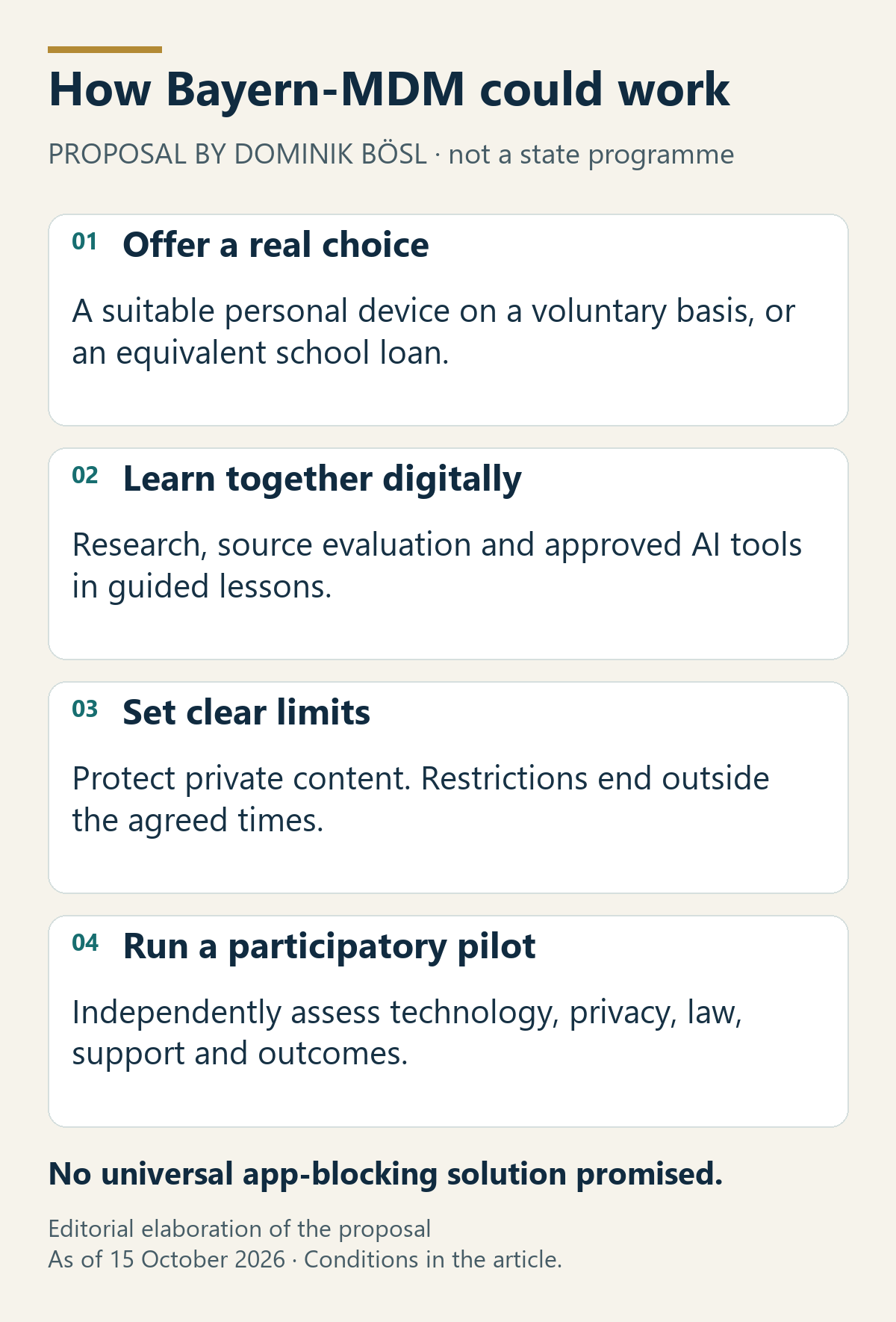 How Bayern-MDM could work

PROPOSAL BY DOMINIK BÖSL · not a state programme

01 Offer a real choice

A suitable personal device on a voluntary basis, or an equivalent school loan.

02 Learn together digitally

Research, source evaluation and approved AI tools in guided lessons.

03 Set clear limits

Protect private content. Restrictions end outside the agreed times.

04 Run a participatory pilot

Independently assess technology, privacy, law, support and outcomes.

No universal app-blocking solution promised.

Editorial elaboration of the proposal
As of 15 October 2026 · Conditions in the article.